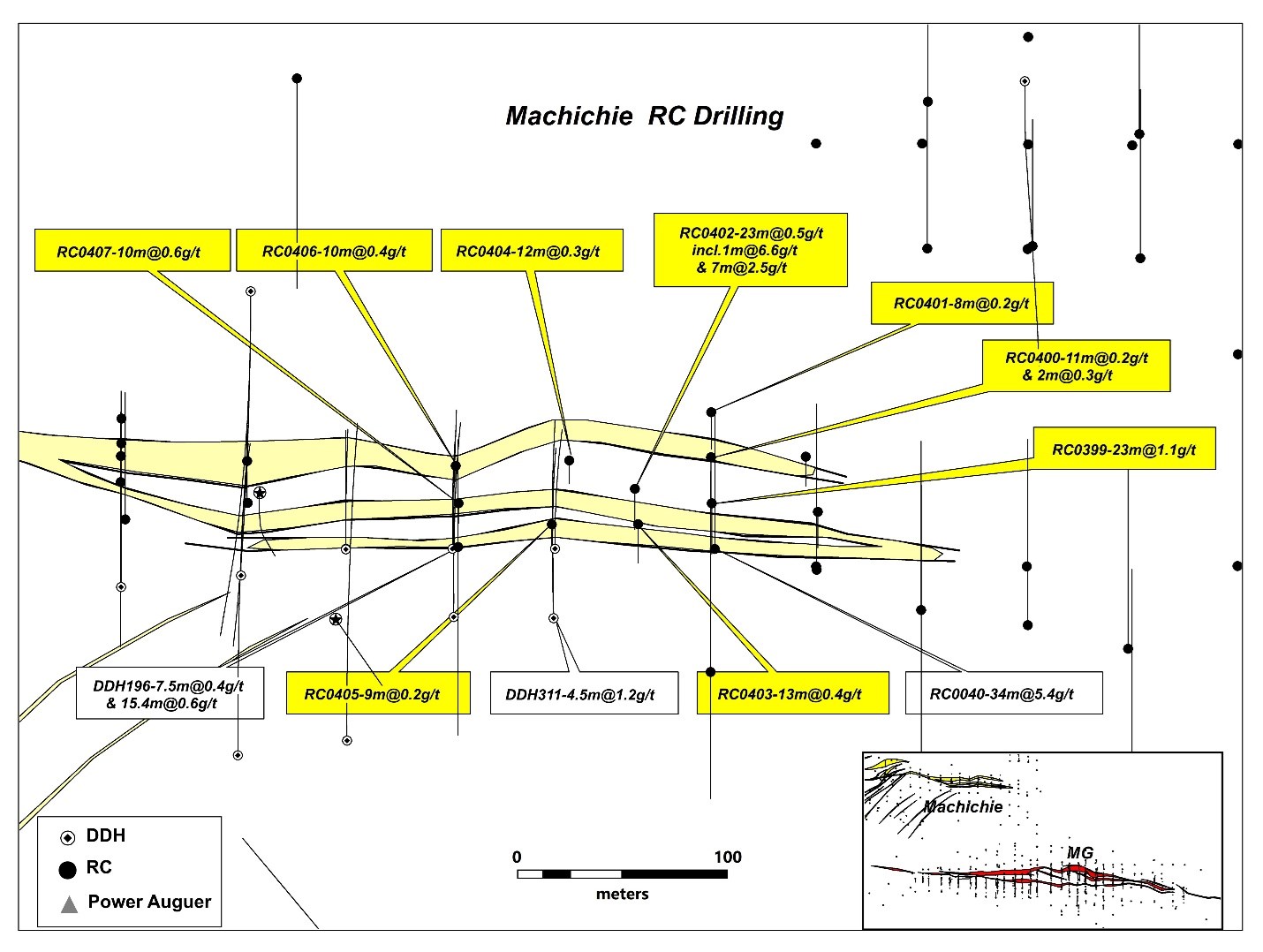 Machichie RC Drilling

RC0407-10m@0.6g/t

RC0406-10m@0.4g/t

RC0404-12m@0.3g/t

RC0402-23m@0.5g/t
incl.1m@6.6g/t
& 7m@2.5g/t

RC0401-8m@0.2g/t

RC0400-11m@0.2g/t
& 2m@0.3g/t

RC0399-23m@1.1g/t

DDH196-7.5m@0.4g/t
& 15.4m@0.6g/t

RC0405-9m@0.2g/t

DDH311-4.5m@1.2g/t

RC0403-13m@0.4g/t

RC0040-34m@5.4g/t

DDH

RC

Power Auguer

0 100

meters

Machichie

MG