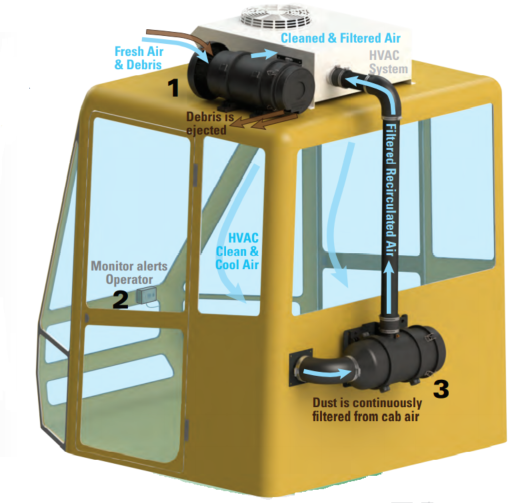 Fresh Air & Debris

Cleaned & Filtered Air

HVAC System

1

Debris is ejected

Filtered Recirculated Air

HVAC Clean & Cool Air

Monitor alerts Operator

2

3

Dust is continuously filtered from cab air